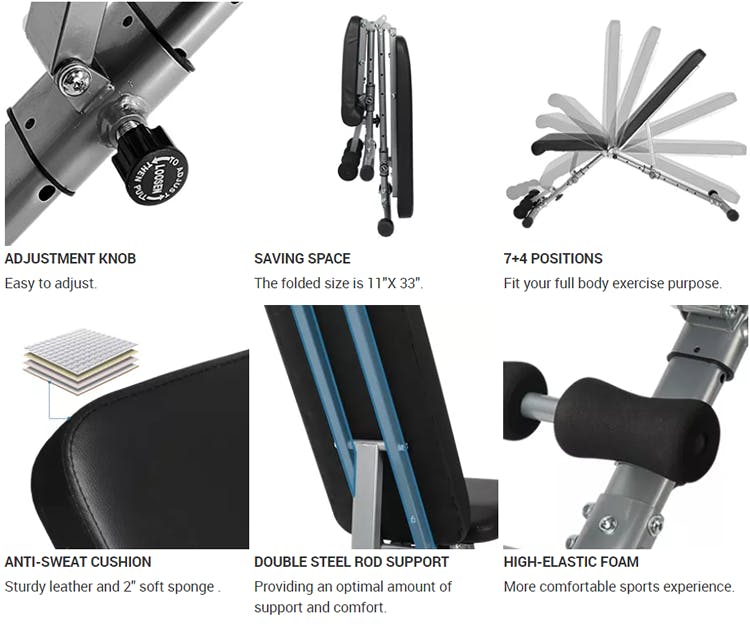 TO ADJUST LOOSEN THEN PULL

ADJUSTMENT KNOB
Easy to adjust.

SAVING SPACE
The folded size is 11"X 33".

7+4 POSITIONS
Fit your full body exercise purpose.

ANTI-SWEAT CUSHION
Sturdy leather and 2" soft sponge .

DOUBLE STEEL ROD SUPPORT
Providing an optimal amount of support and comfort.

HIGH-ELASTIC FOAM
More comfortable sports experience.